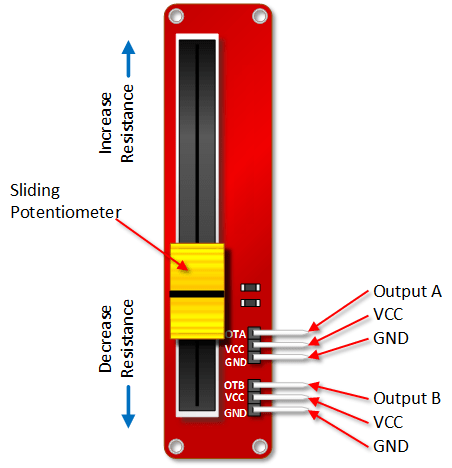 Increase Resistance

Sliding Potentiometer

Decrease Resistance

OTA
VCC
GND

OTB
VCC
GND

Output A
VCC
GND

Output B
VCC
GND